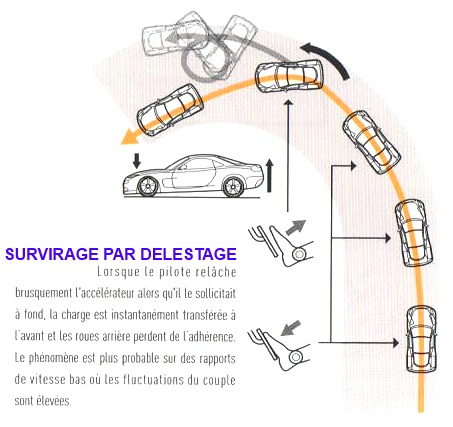 SURVIRAGE PAR DELESTAGE

Lorsque le pilote relâche brusquement l'accélérateur alors qu'il le sollicitait à fond, la charge est instantanément transférée à l'avant et les roues arrière perdent de l'adhérence. Le phénomène est plus probable sur des rapports de vitesse bas où les fluctuations du couple sont élevées.